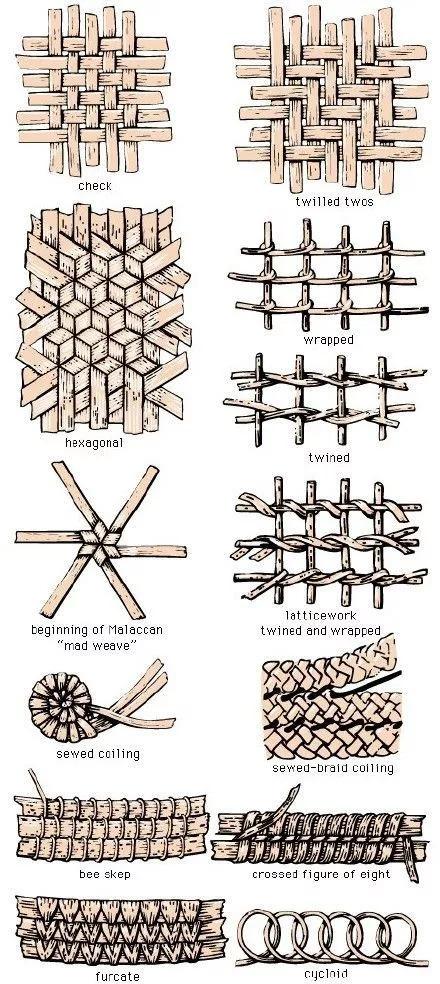 check

twilled twos

hexagonal

wrapped

twined

beginning of Malaccan "mad weave"

latticework twined and wrapped

sewed coiling

sewed-braid coiling

bee skep

crossed figure of eight

furcate

cycloid